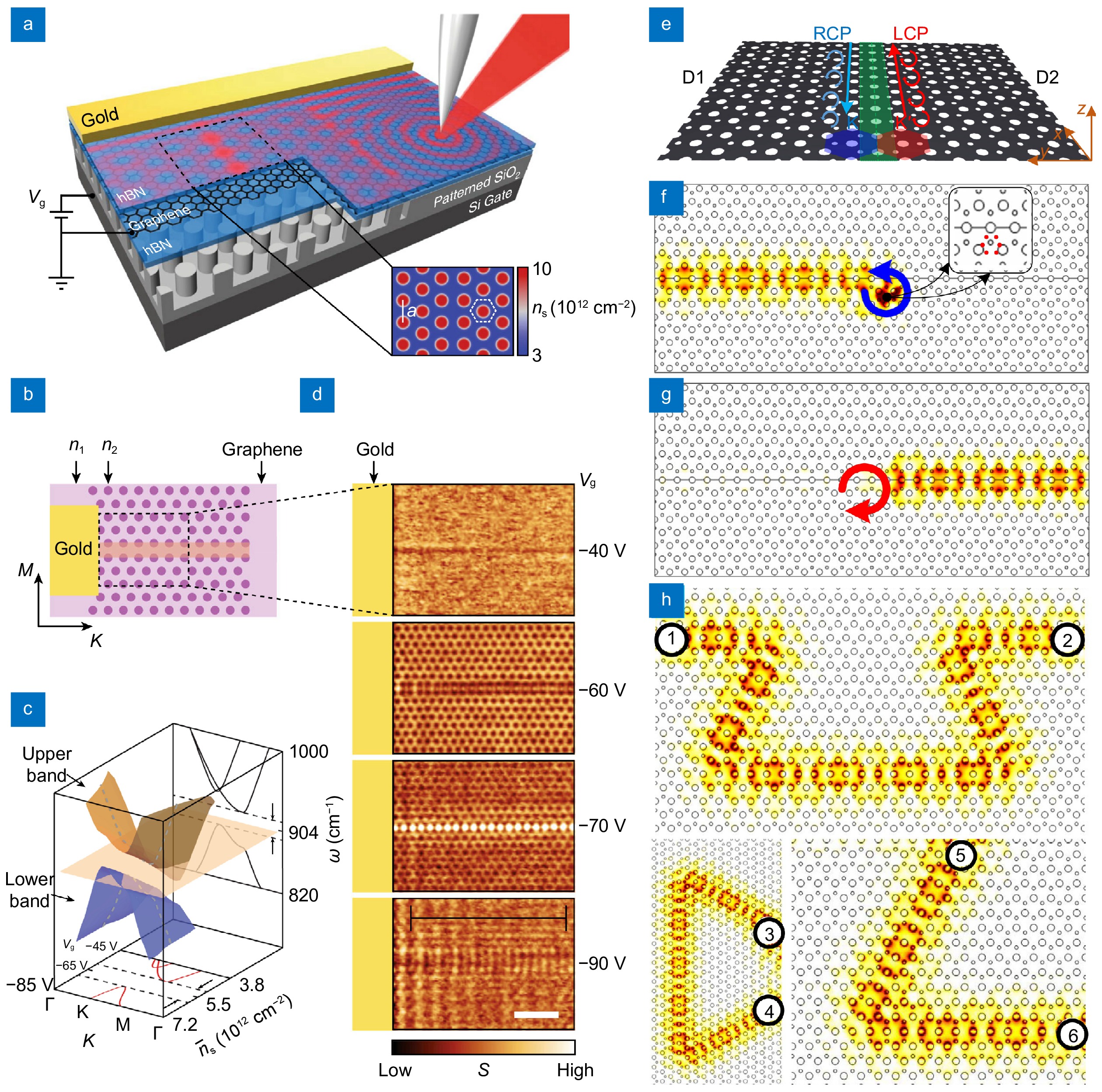 a

Gold

hBN

Graphene

hBN

Patterned $SiO_2$

Si Gate

$V_g$

a

10

$n_s$ ($10^{12}$ cm$^{-2}$)

3

b

$n_1$ $n_2$ Graphene

Gold

M

K

c

Upper band

Lower band

1000

904

820

$\omega$ (cm$^{-1}$)

$V_g$ −45 V

−65 V

−85 V

Γ K M Γ

K

3.8

5.5

7.2

$\bar{n}_s$ ($10^{12}$ cm$^{-2}$)

d

Gold

$V_g$

−40 V

−60 V

−70 V

−90 V

Low S High

e

RCP LCP

D1 D2

K K'

z x y

f

g

h

1 2 3 4 5 6