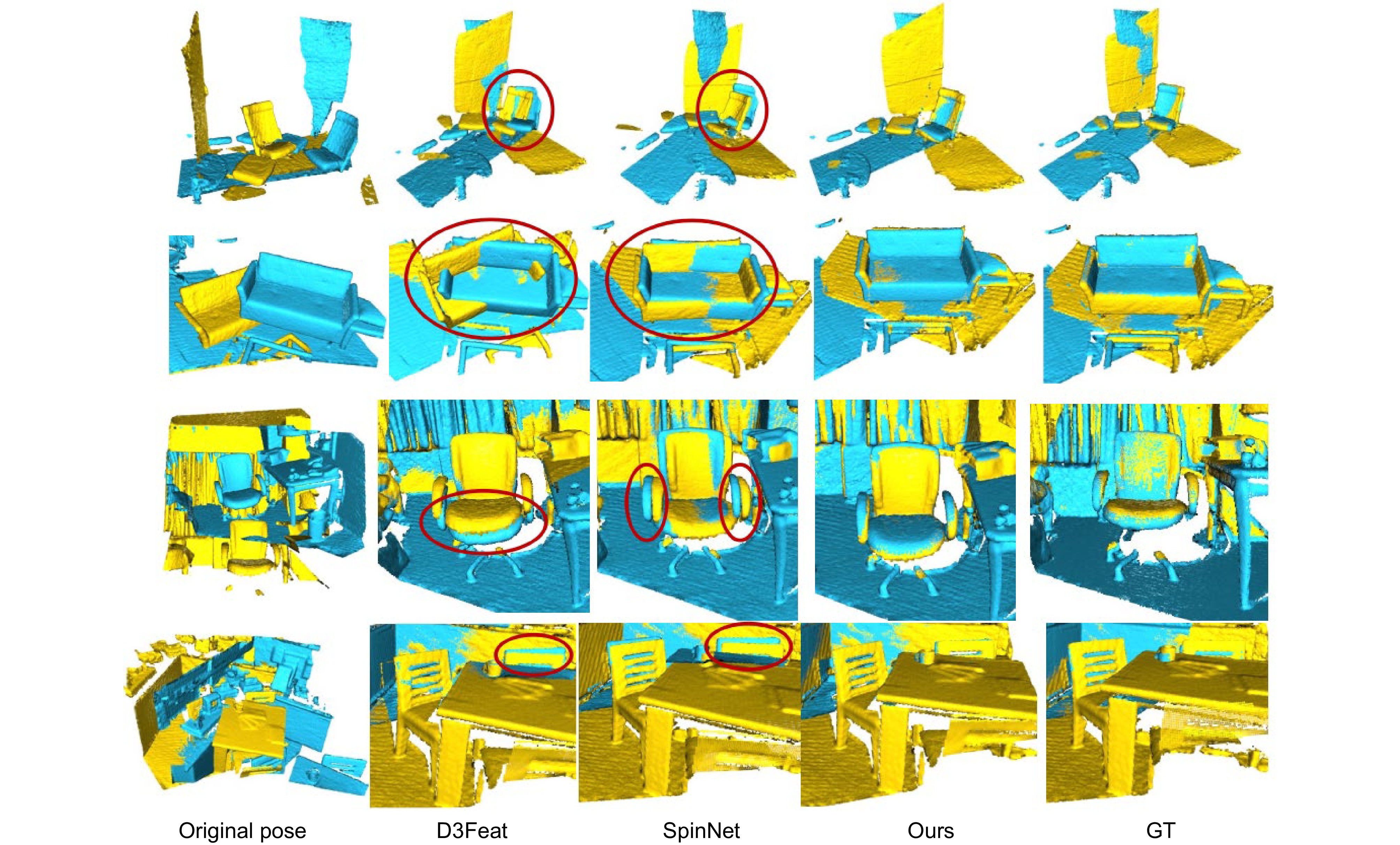 Original pose D3Feat SpinNet Ours GT